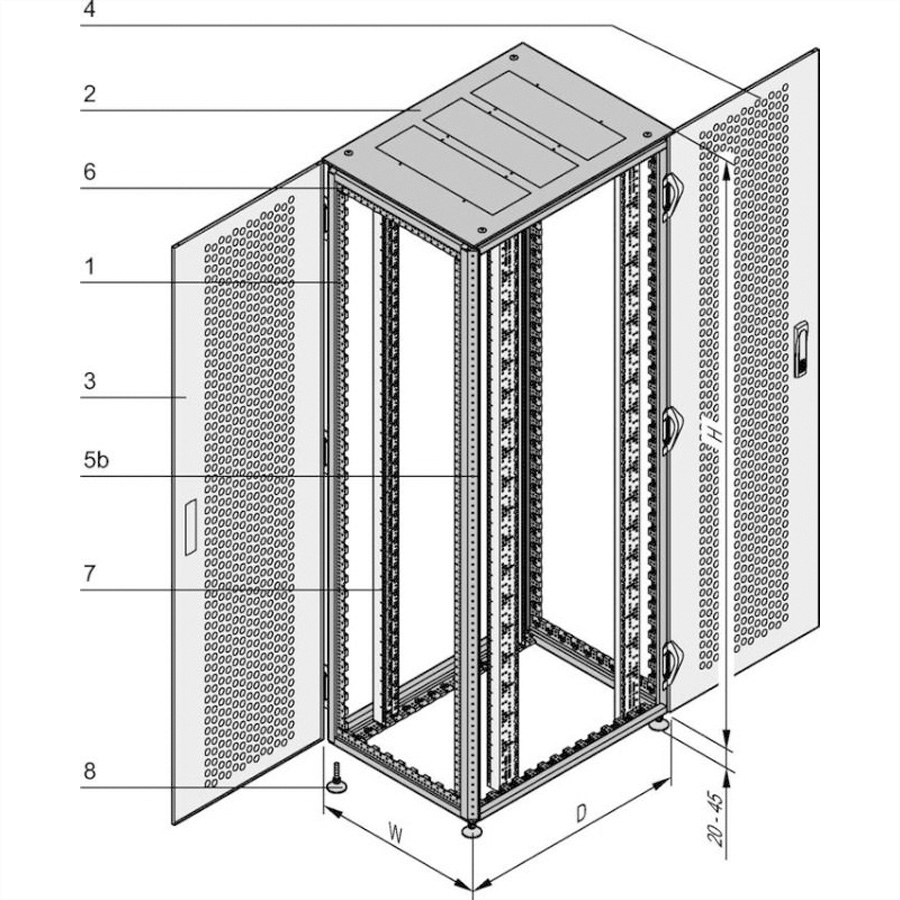 4
2
6
1
3
5b
7
8
H
W
D
20 - 45