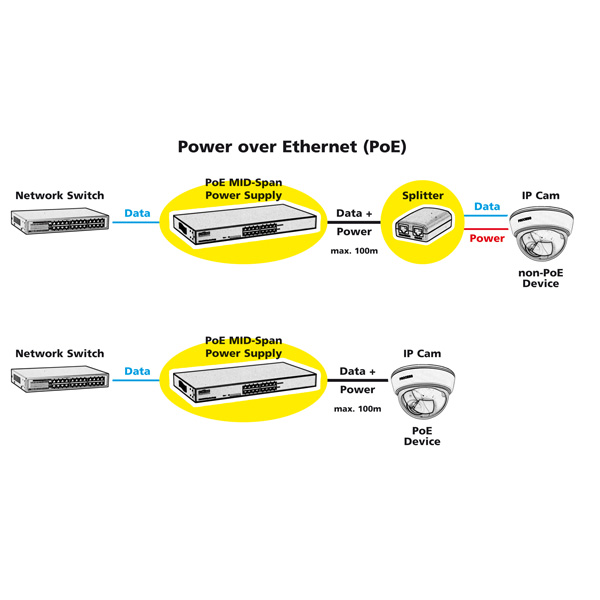 Power over Ethernet (PoE)

Network Switch

Data

PoE MID-Span Power Supply

Data + Power

max. 100m

Splitter

Data

Power

IP Cam

non-PoE Device

Network Switch

Data

PoE MID-Span Power Supply

Data + Power

max. 100m

IP Cam

PoE Device